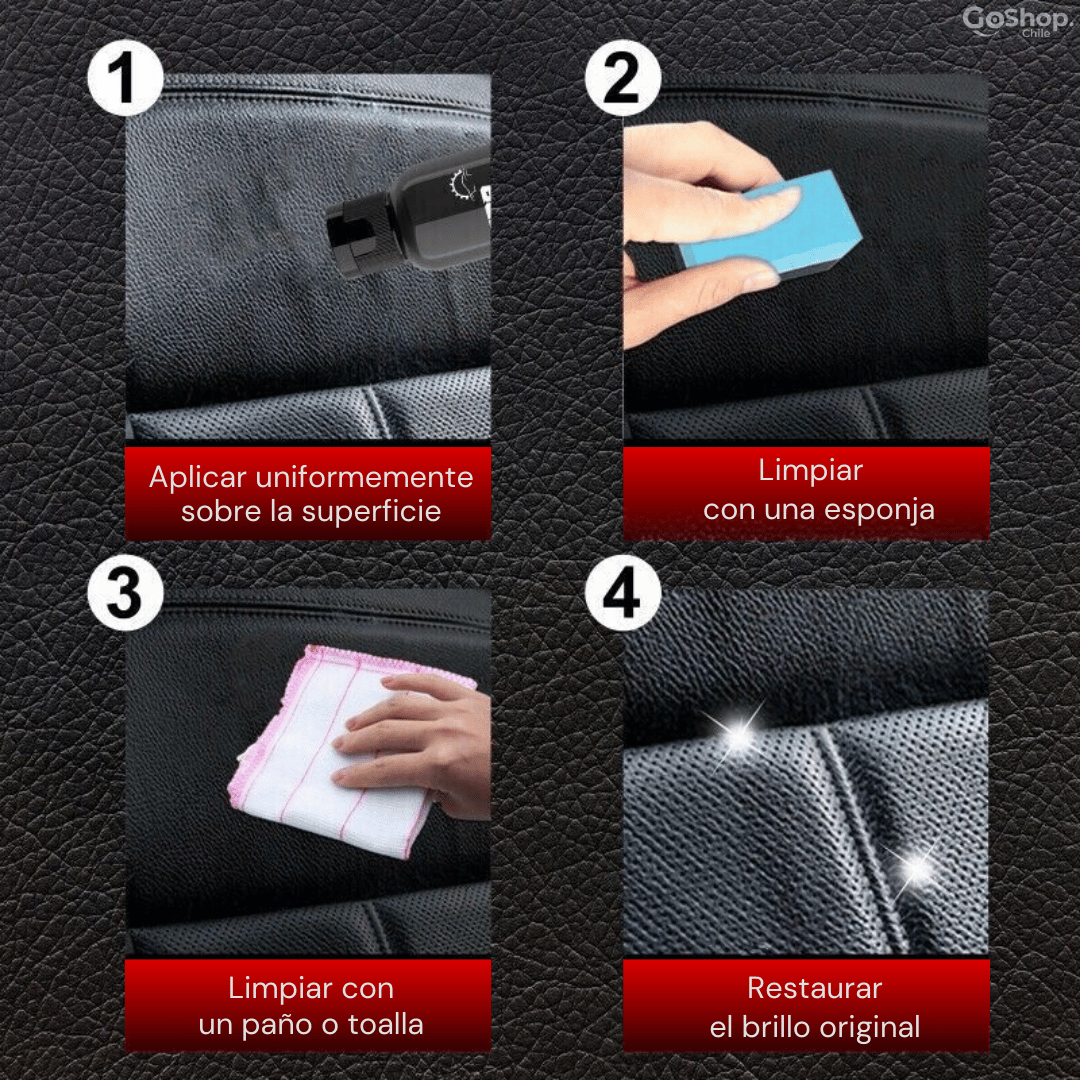 GoShop. Chile

1

Aplicar uniformemente sobre la superficie

2

Limpiar con una esponja

3

Limpiar con un paño o toalla

4

Restaurar el brillo original